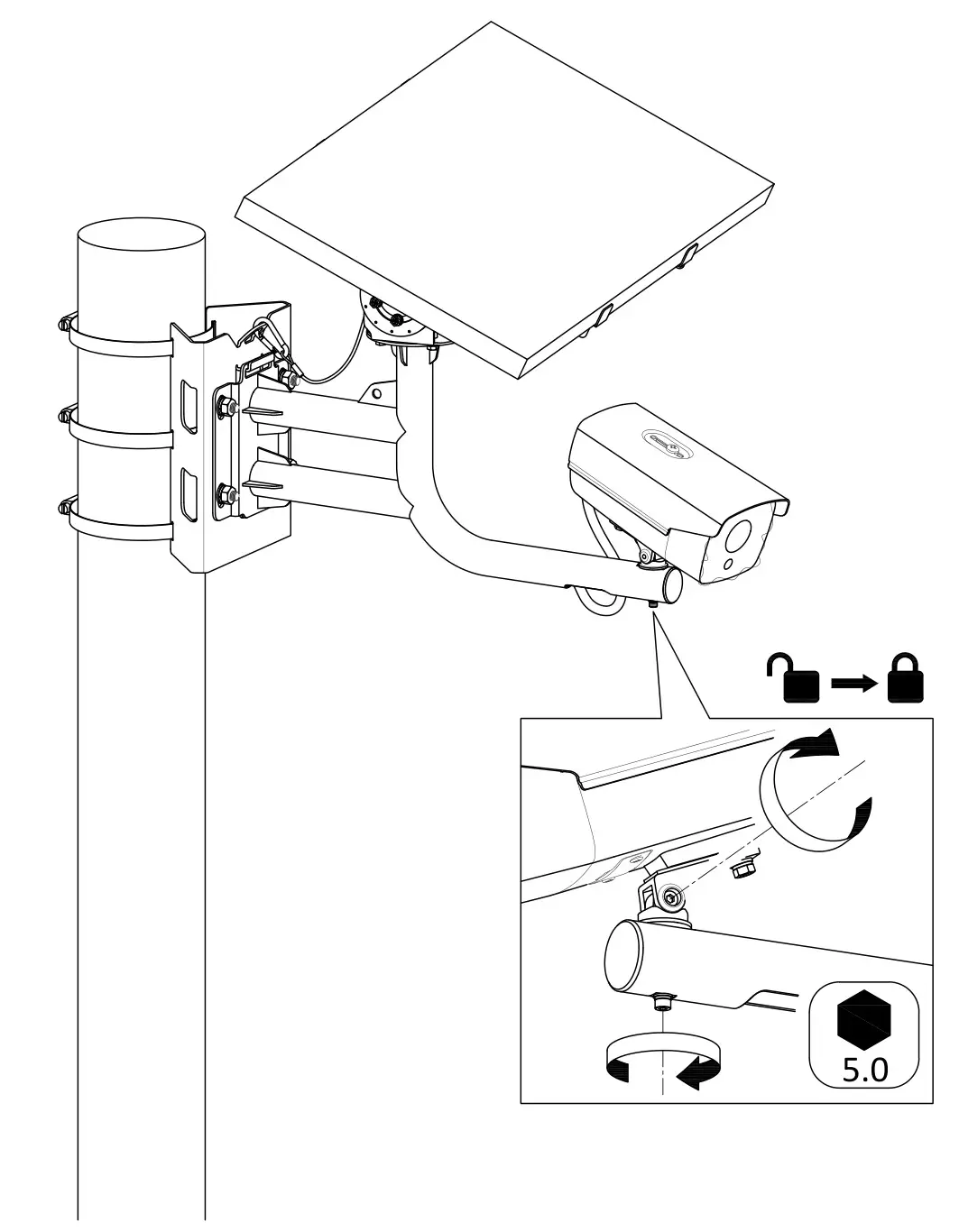 5.0