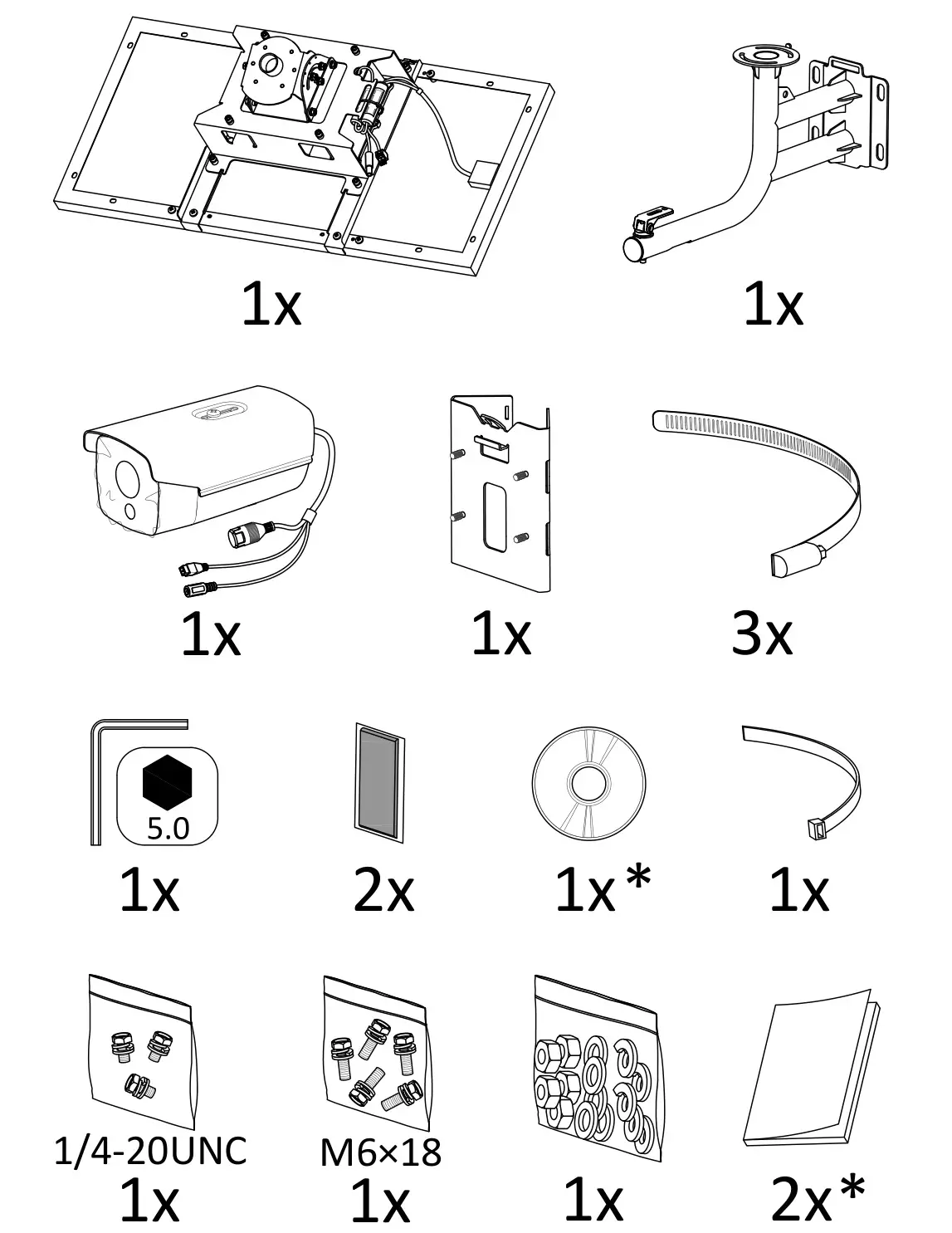 1x

1x

1x

1x

3x

5.0

1x

2x

1x*

1x

1/4-20UNC
1x

M6×18
1x

1x

2x*