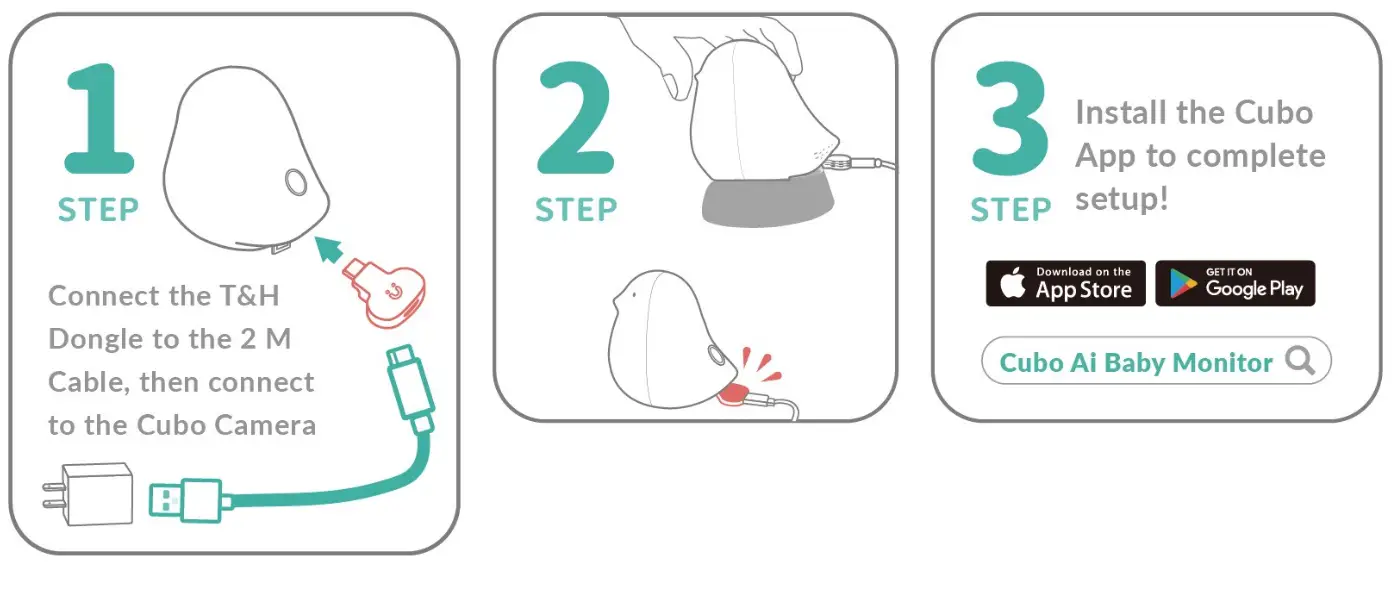 1
STEP

Connect the T&H Dongle to the 2 M Cable, then connect to the Cubo Camera

2
STEP

3
STEP

Install the Cubo App to complete setup!

Download on the App Store

GET IT ON Google Play

Cubo Ai Baby Monitor