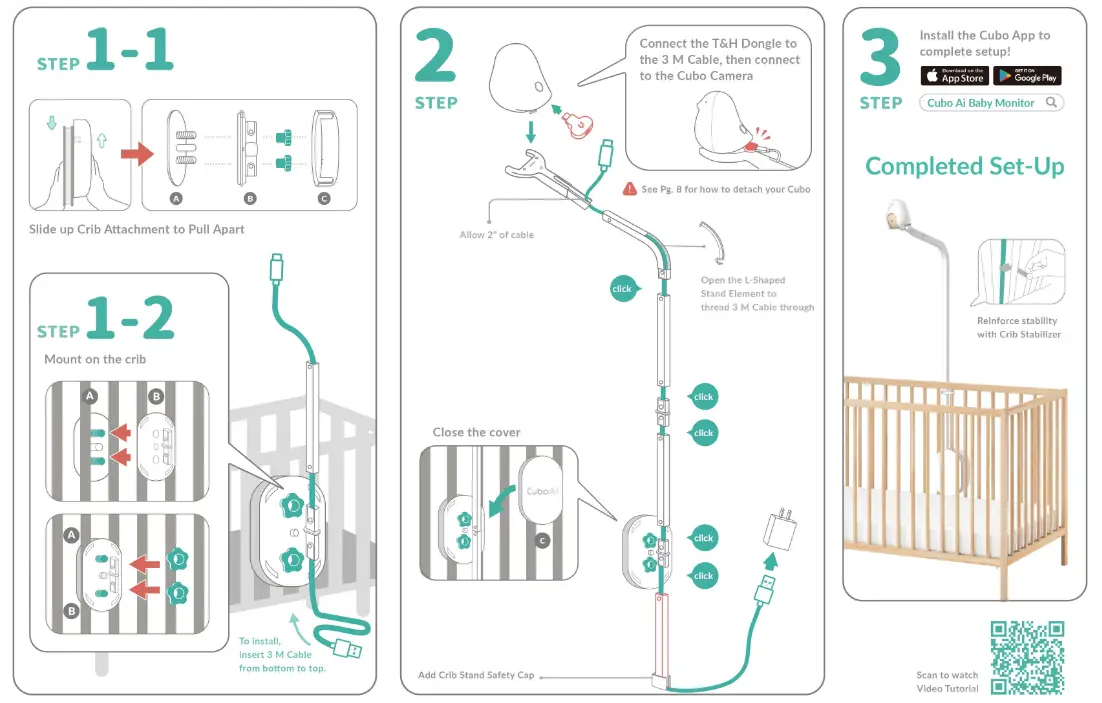 STEP 1-1

A
B
C

Slide up Crib Attachment to Pull Apart

STEP 1-2

Mount on the crib

A
B

A
B

To install, insert 3 M Cable from bottom to top.

2
STEP

Connect the T&H Dongle to the 3 M Cable, then connect to the Cubo Camera

See Pg. 8 for how to detach your Cubo

Allow 2" of cable

Open the L-Shaped Stand Element to thread 3 M Cable through

click

click

click

Close the cover

CuboAi

C

click

click

Add Crib Stand Safety Cap

3
STEP

Install the Cubo App to complete setup!

Download on the App Store

GET IT ON Google Play

Cubo Ai Baby Monitor

Completed Set-Up

Reinforce stability with Crib Stabilizer

Scan to watch Video Tutorial