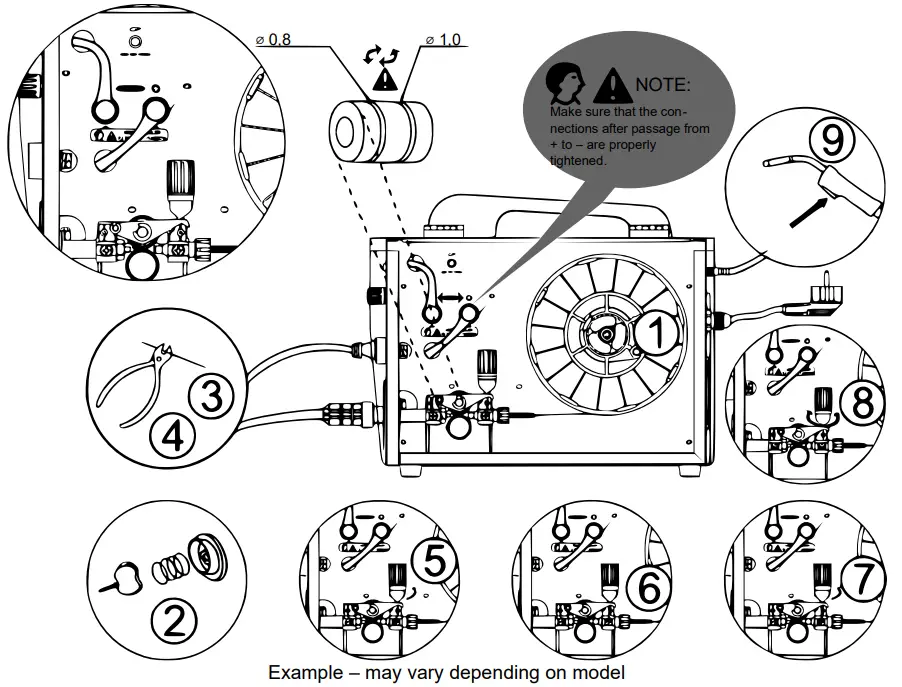 ⌀ 0,8

⌀ 1,0

NOTE:
Make sure that the connections after passage from + to – are properly tightened.

9

1

3

4

8

2

5

6

7

Example – may vary depending on model