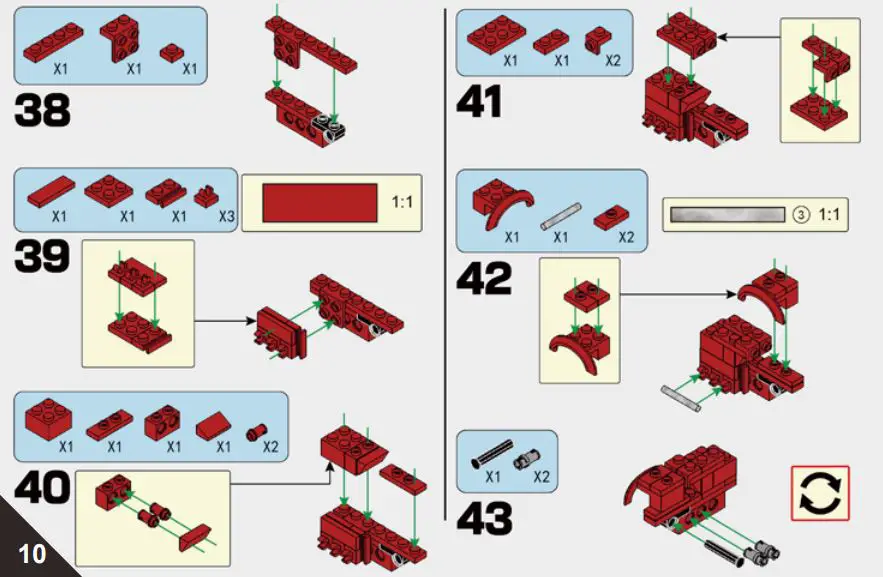 X1 X1 X1

38

X1 X1 X1 X3

1:1

39

X1 X1 X1 X1 X2

40

10

X1 X1 X2

41

X1 X1 X2

3 1:1

42

X1 X2

43