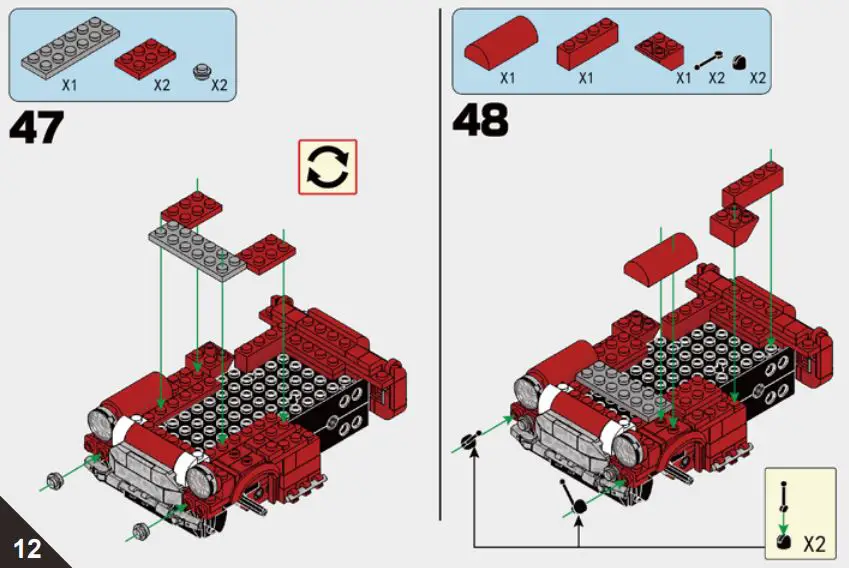 X1 X2 X2

47

X1 X1 X1 X2 X2

48

X2

12