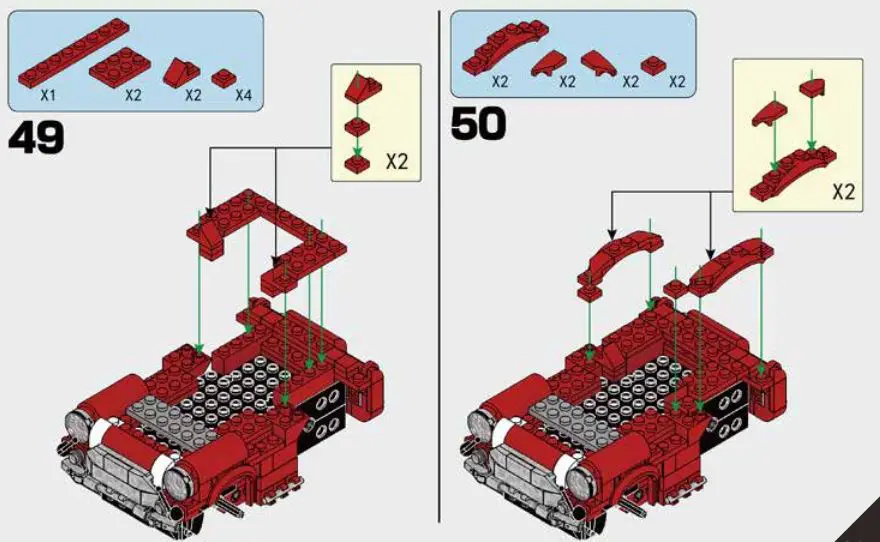 X1 X2 X2 X4

49

X2

X2 X2 X2 X2

50

X2