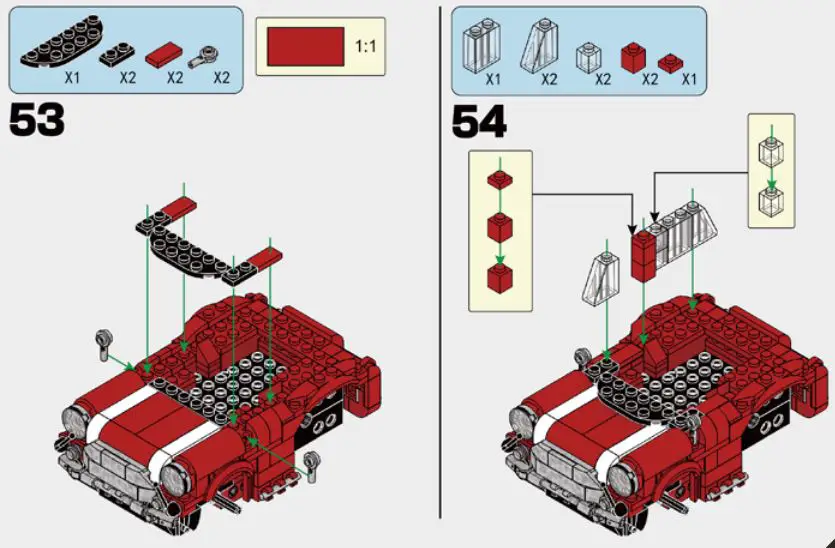 X1 X2 X2 X2

1:1

53

X1 X2 X2 X2 X1

54