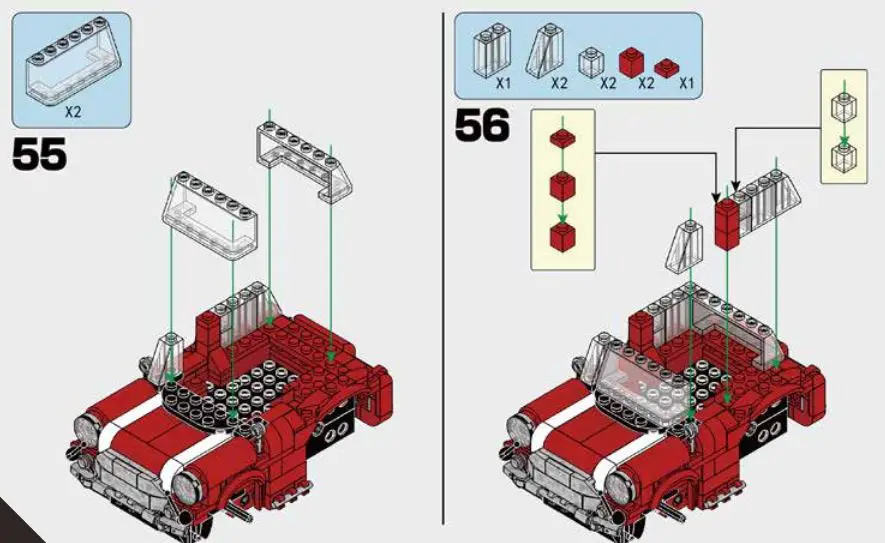 X2

55

X1 X2 X2 X2 X1

56