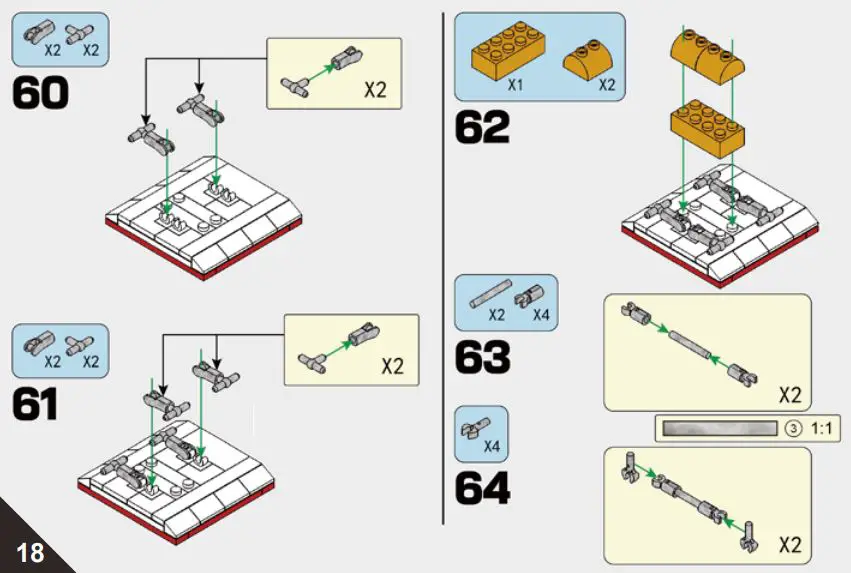 X2 X2

60

X2

X2 X2

61

X2

18

X1 X2

62

X2 X4

63

X2

3 1:1

X4

64

X2