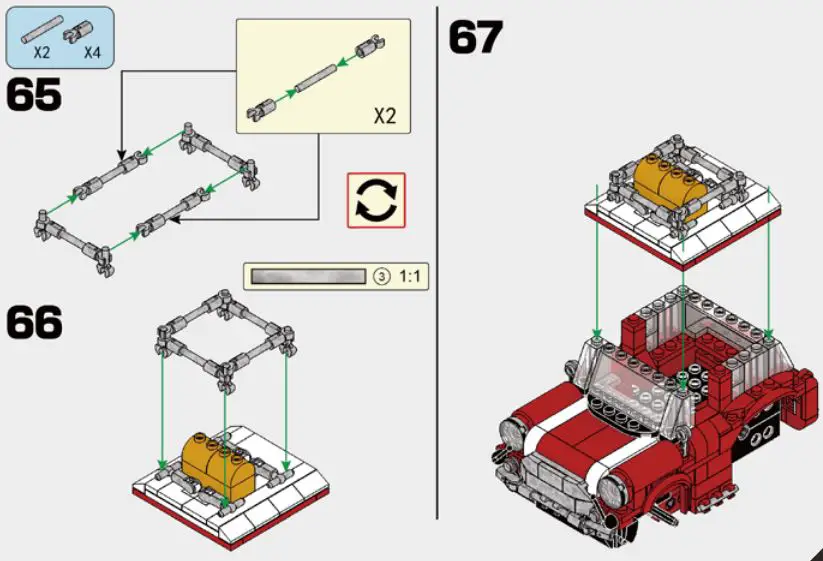 X2 X4

65

X2

③ 1:1

66

67