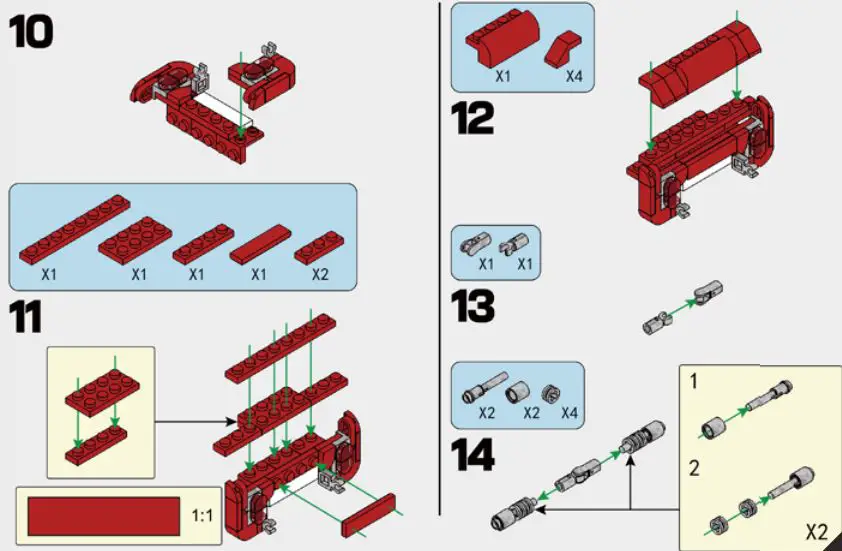 10

X1 X1 X1 X1 X2

11

1:1

X1 X4

12

X1 X1

13

X2 X2 X4

14

1

2

X2