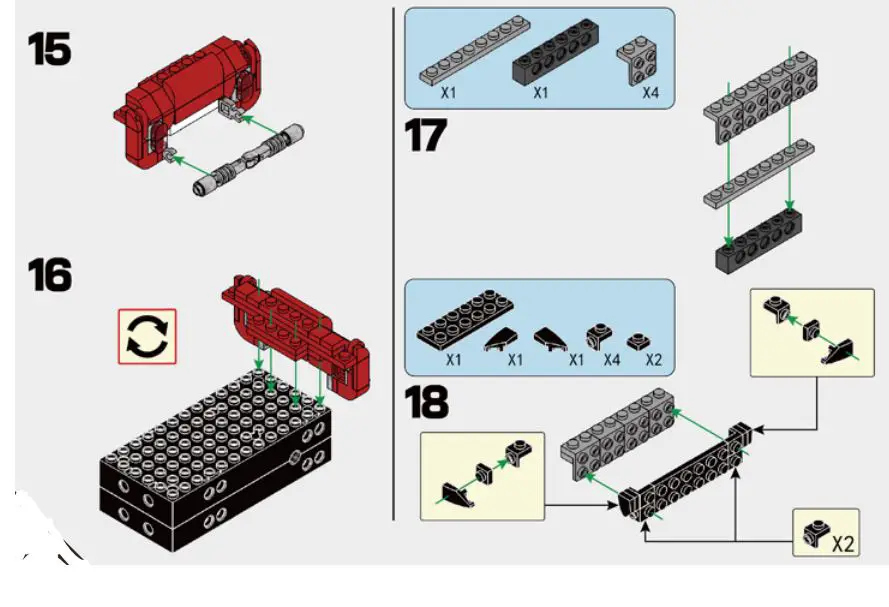 15

16

X1 X1 X4

17

X1 X1 X1 X4 X2

18

X2