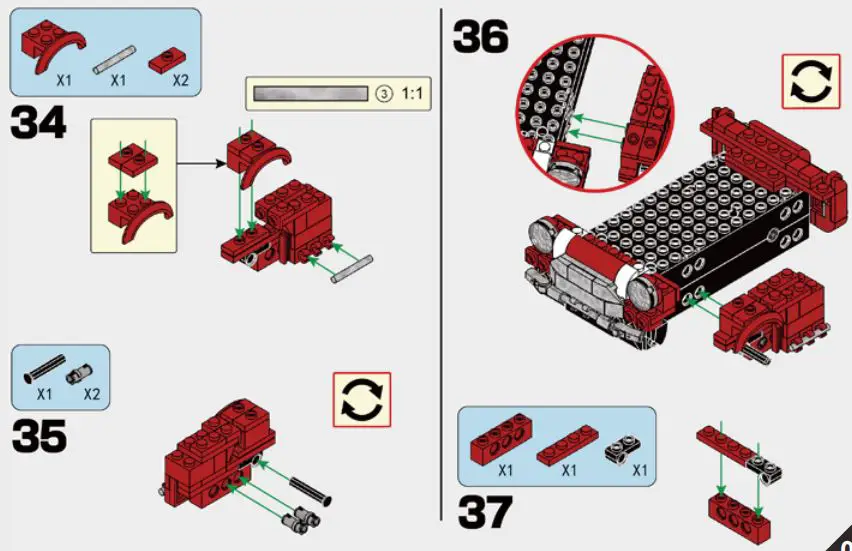 X1 X1 X2

34

③ 1:1

X1 X2

35

36

X1 X1 X1

37