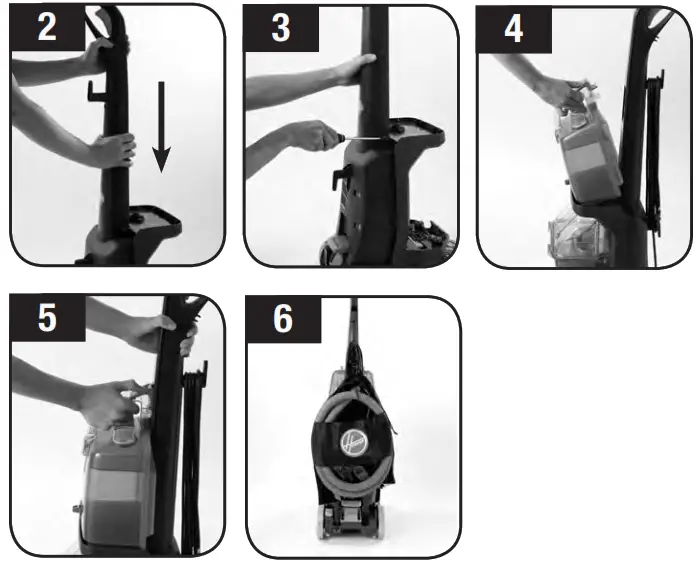 2

3

4

5

6

Hoover