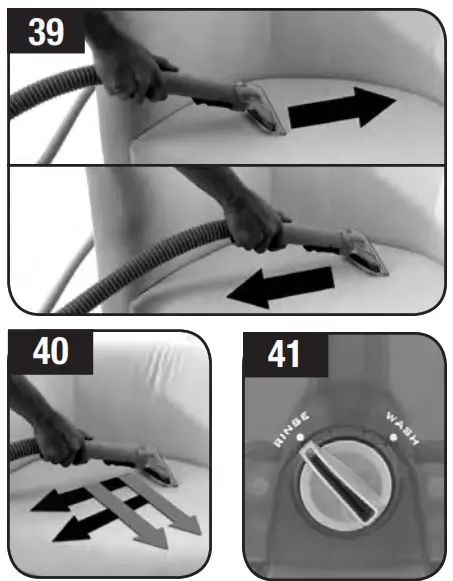 39

40

41

RINSE

WASH