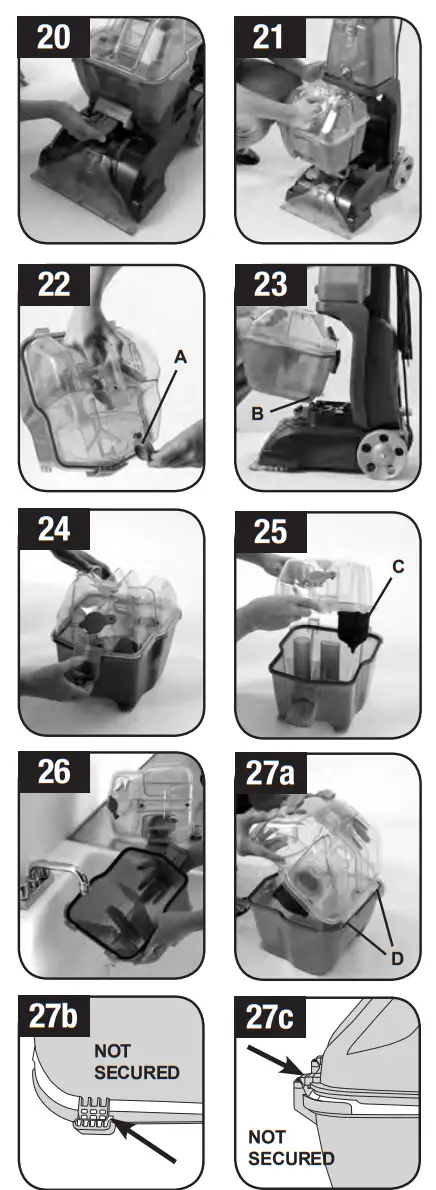 20

21

22

A

23

B

24

25

C

26

27a

D

27b

NOT SECURED

27c

NOT SECURED