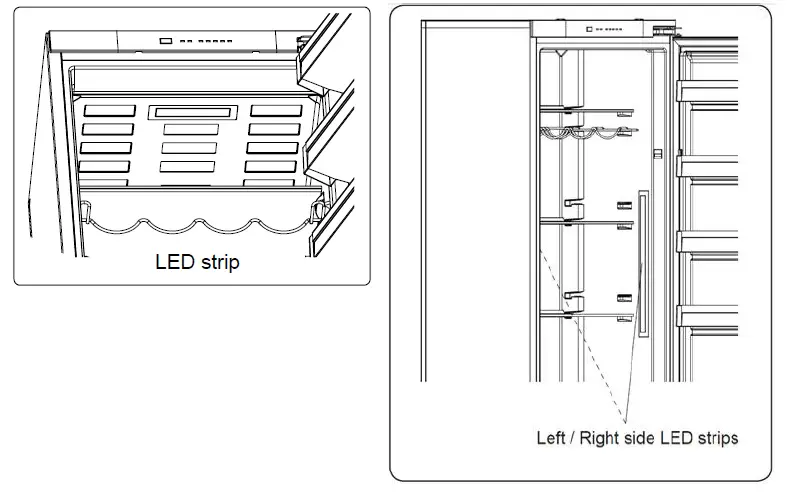 LED strip

Left / Right side LED strips