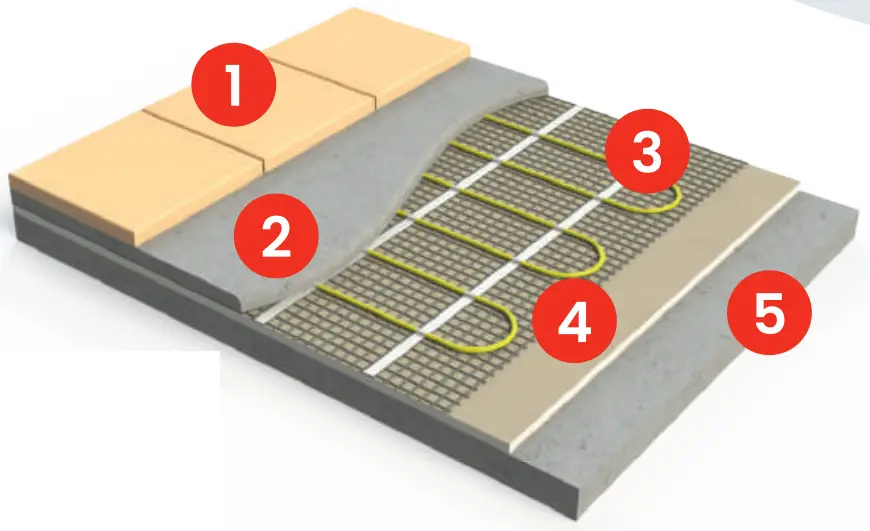 1
2
3
4
5