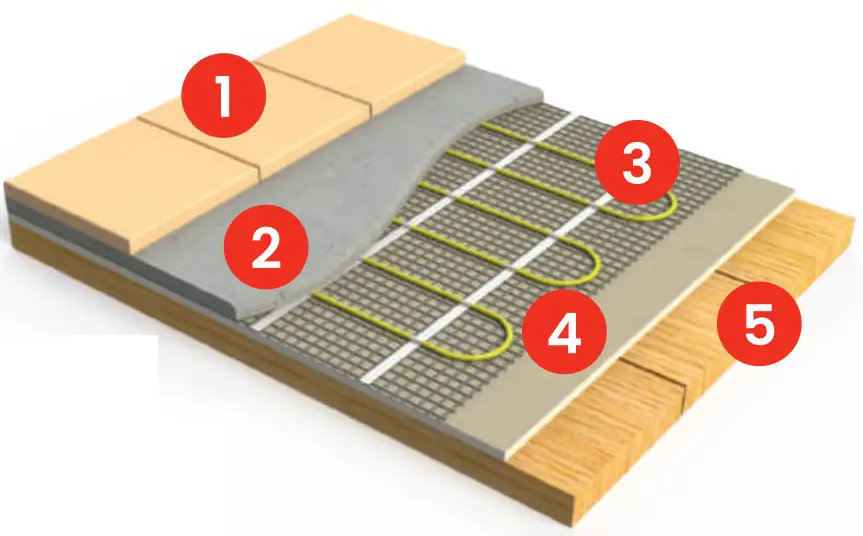 1
2
3
4
5