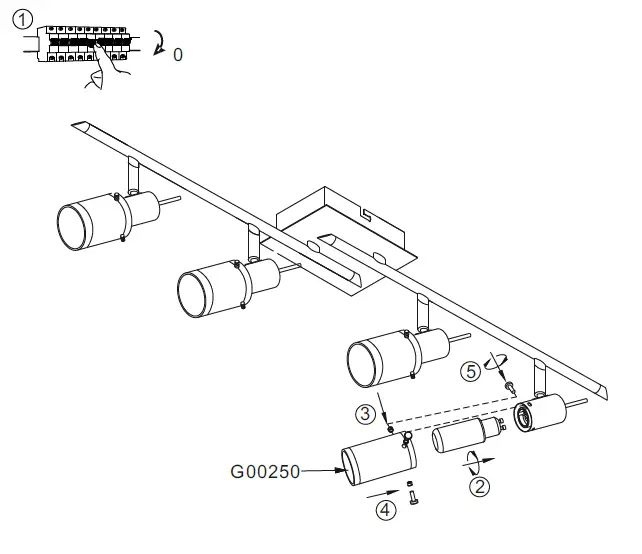 ①
0
⑤
③
G00250
②
④