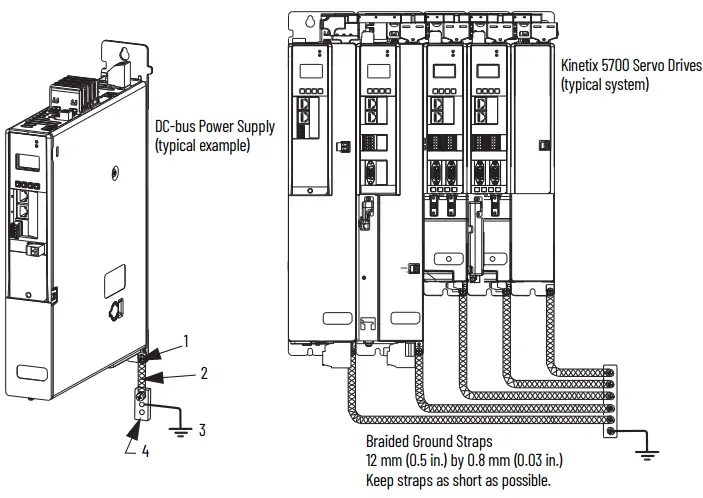 DC-bus Power Supply
(typical example)

Kinetix 5700 Servo Drives
(typical system)

1
2
3
4

Braided Ground Straps
12 mm (0.5 in.) by 0.8 mm (0.03 in.)
Keep straps as short as possible.