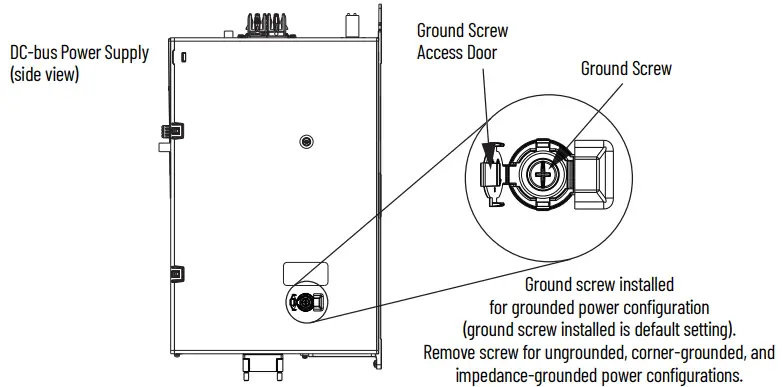 DC-bus Power Supply (side view)

Ground Screw Access Door

Ground Screw

Ground screw installed for grounded power configuration (ground screw installed is default setting). Remove screw for ungrounded, corner-grounded, and impedance-grounded power configurations.