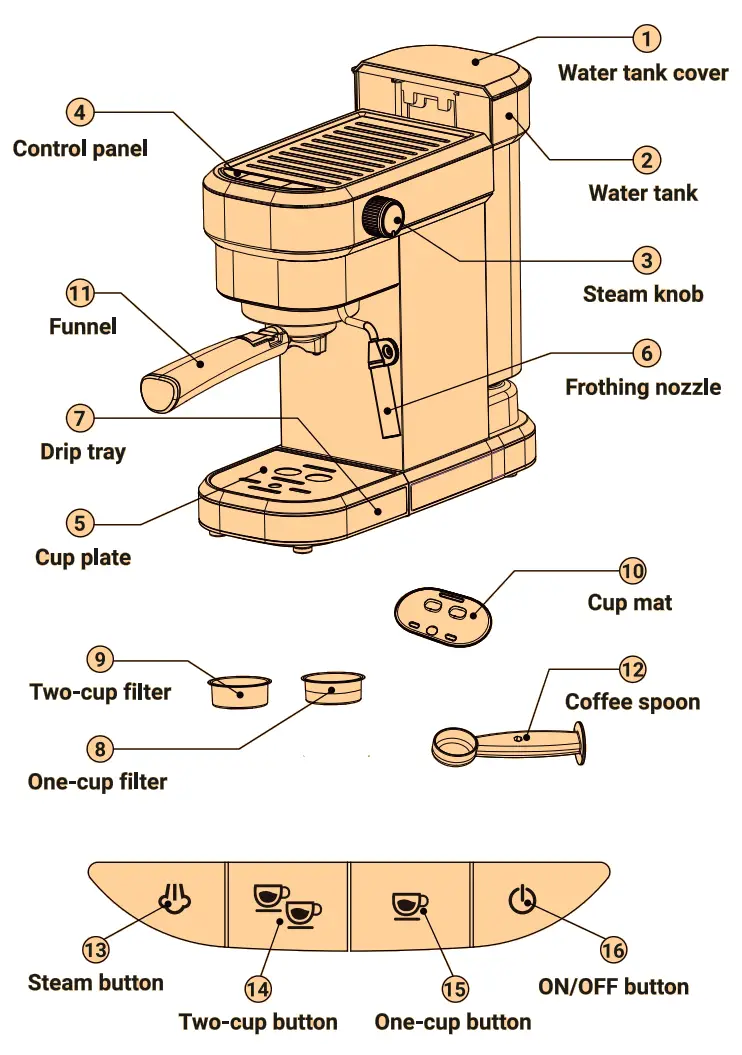 1 Water tank cover

4 Control panel

2 Water tank

3 Steam knob

11 Funnel

6 Frothing nozzle

7 Drip tray

5 Cup plate

10 Cup mat

9 Two-cup filter

12 Coffee spoon

8 One-cup filter

13 Steam button

14 Two-cup button

15 One-cup button

16 ON/OFF button