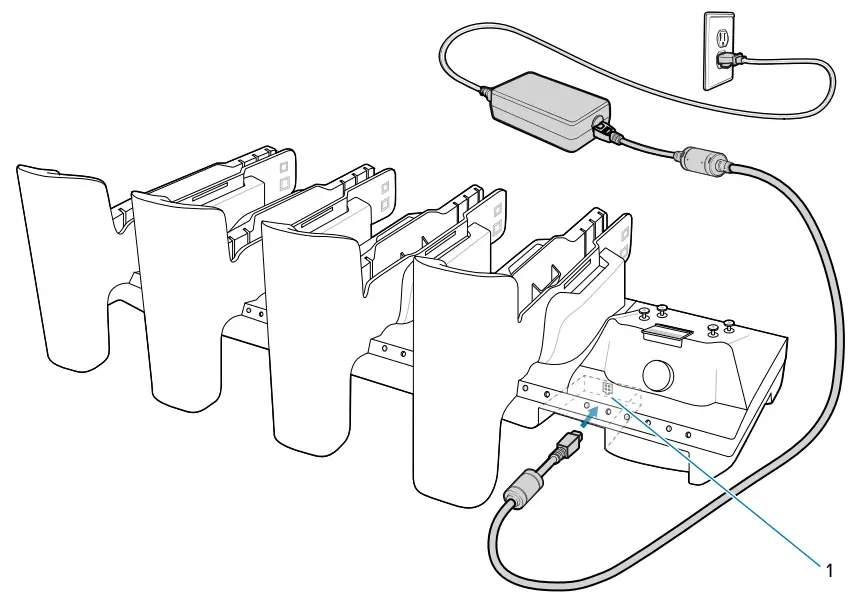 1