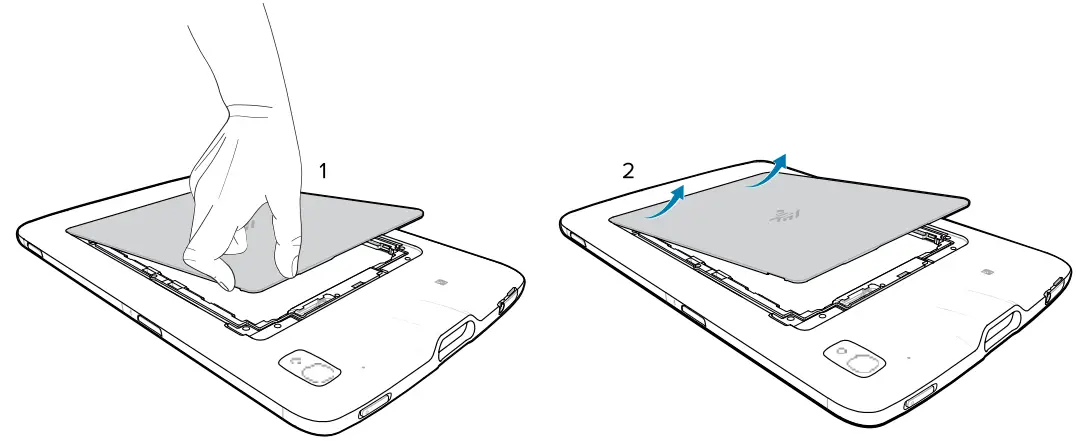 1

2