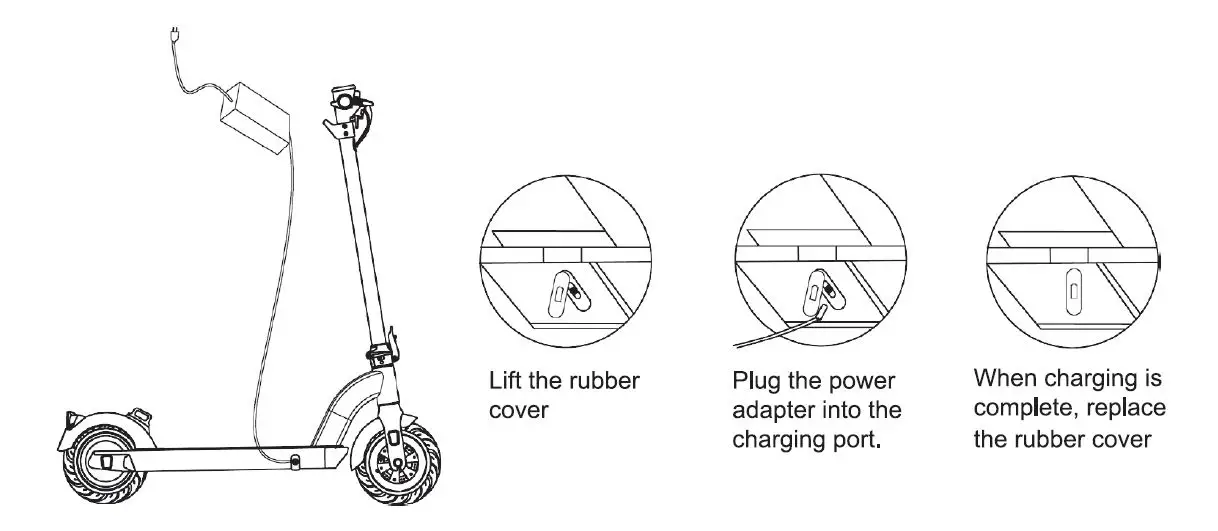 Lift the rubber cover

Plug the power adapter into the charging port.

When charging is complete, replace the rubber cover