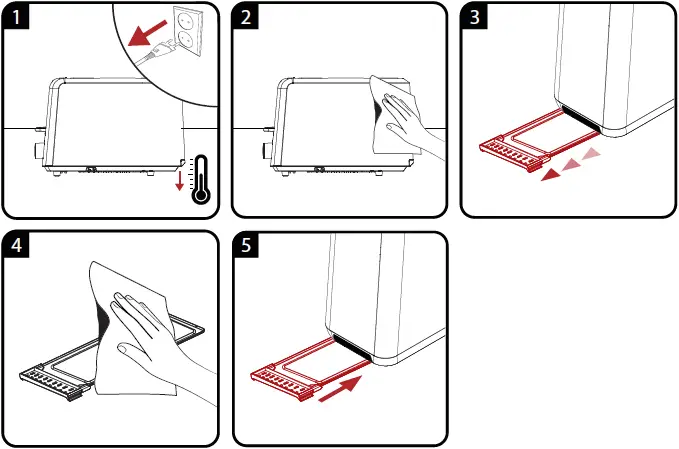 1

2

3

4

5