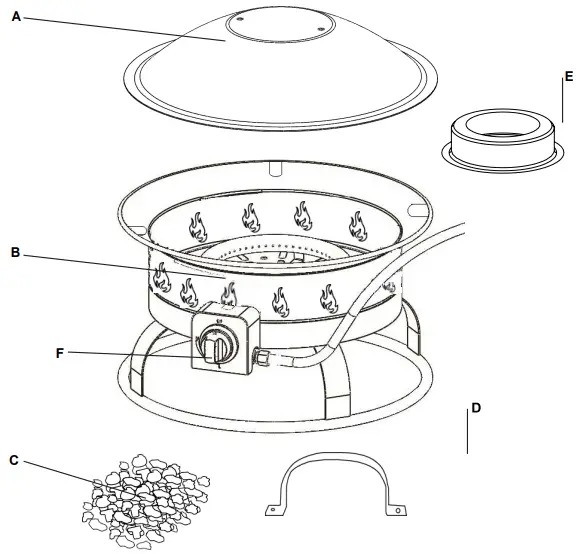 A
E
B
F
D
C