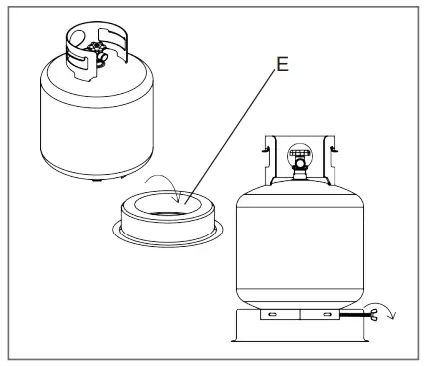 E