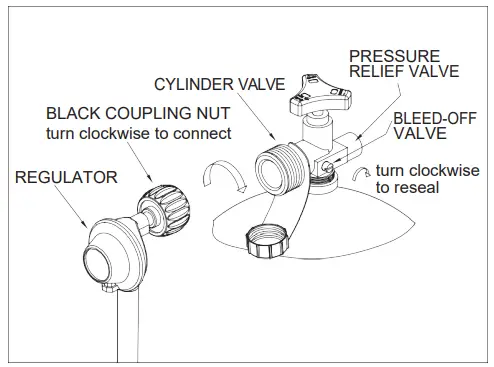 PRESSURE RELIEF VALVE

CYLINDER VALVE

BLACK COUPLING NUT
turn clockwise to connect

BLEED-OFF VALVE

REGULATOR

turn clockwise to reseal