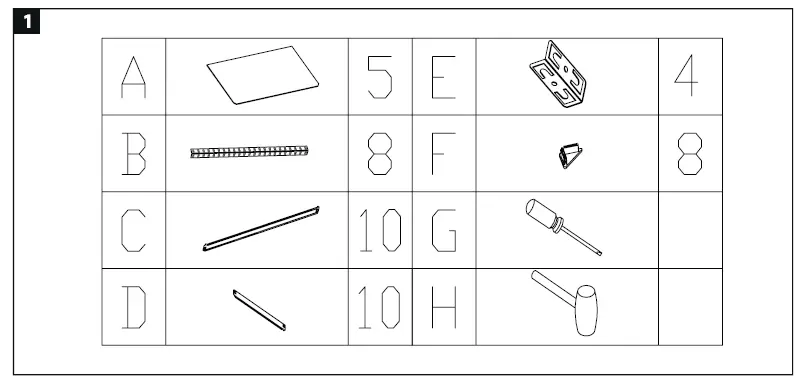 1

| A | | 5 | E | | 4 |
|---|---|---|---|---|---|
| B | | 8 | F | | 8 |
| C | | 10 | G | | |
| D | | 10 | H | | |