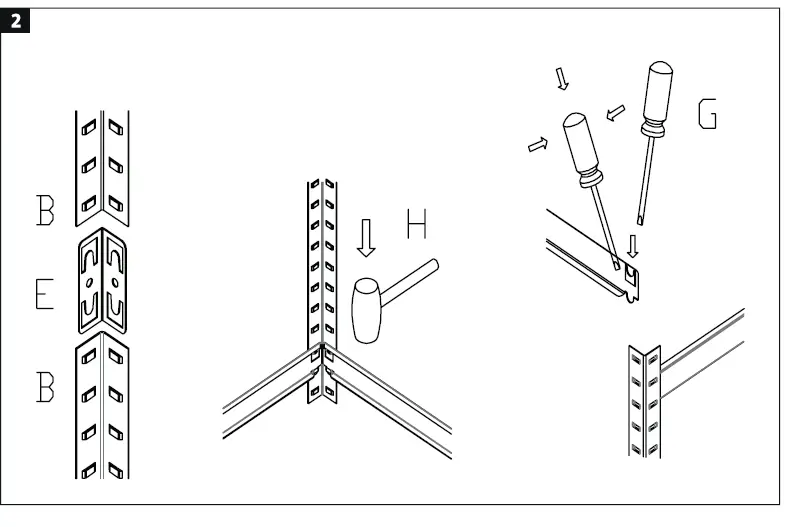 2

B
E
B

H

G