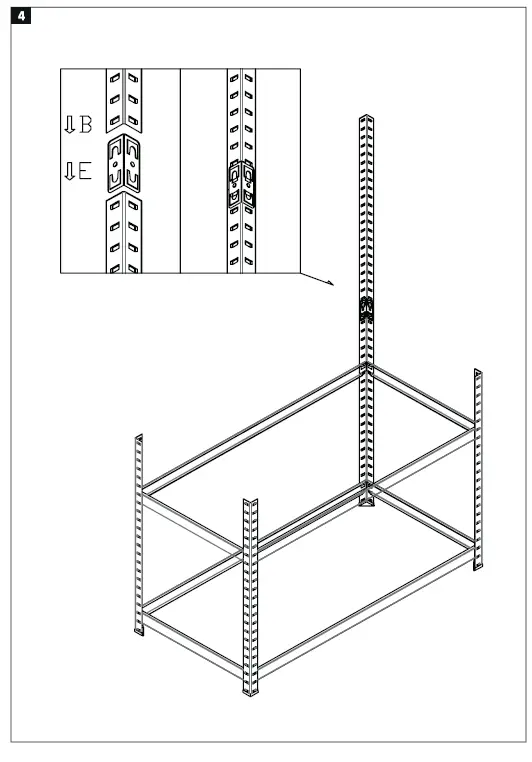 4

⇩B

⇩E