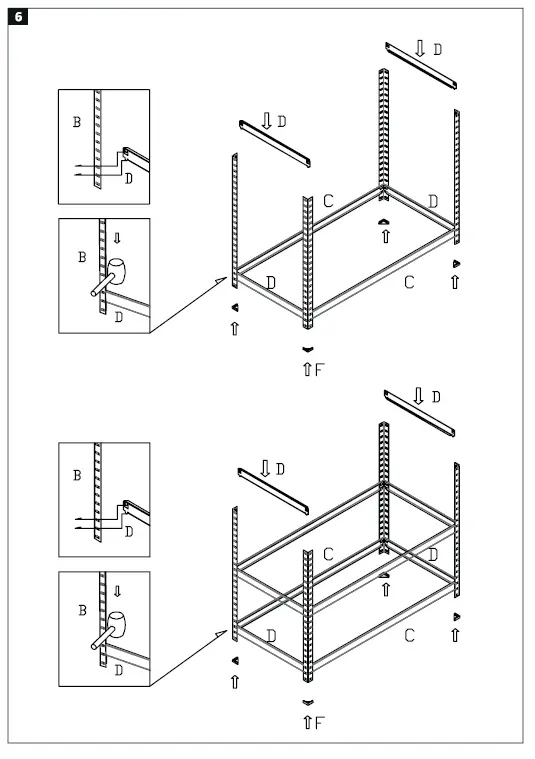 6

B
D

B
D

D
D
C
D
D
C
F

B
D

B
D

D
D
C
D
D
C
F