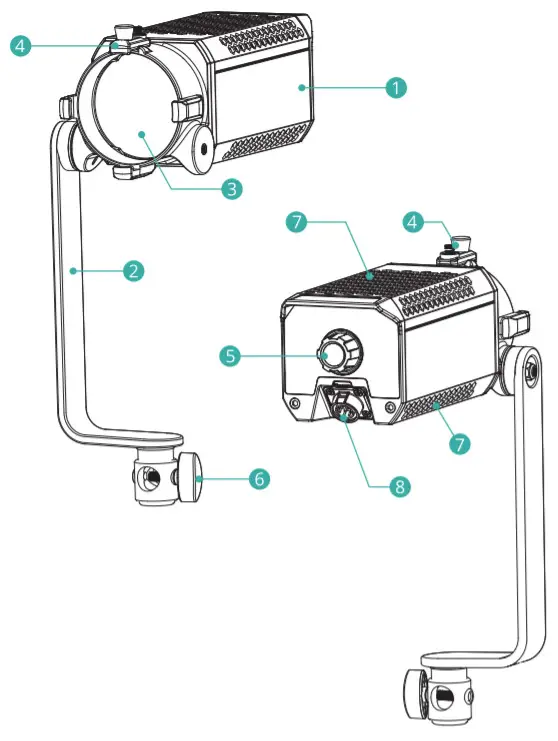 4
1
3
2
6
7
4
5
7
8