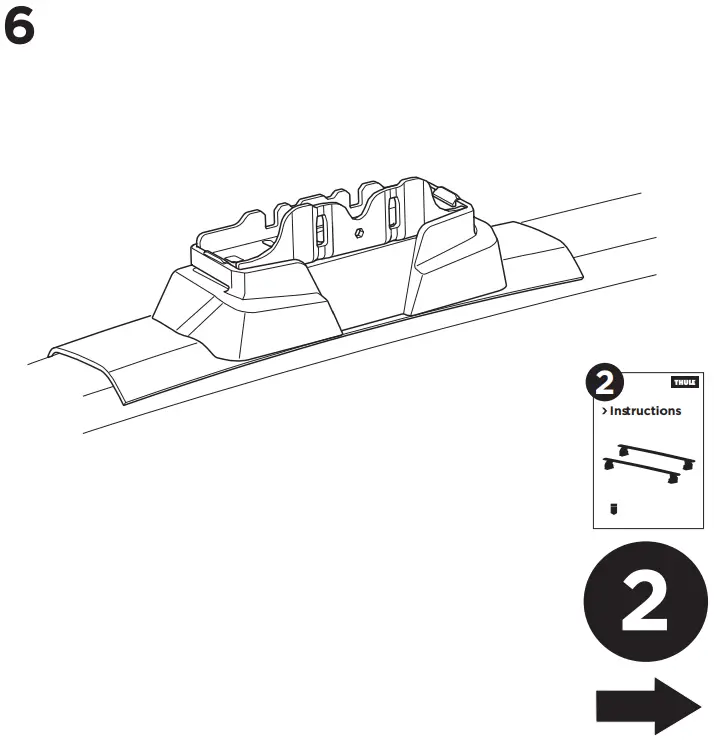 6

2
THULE
> Instructions

2