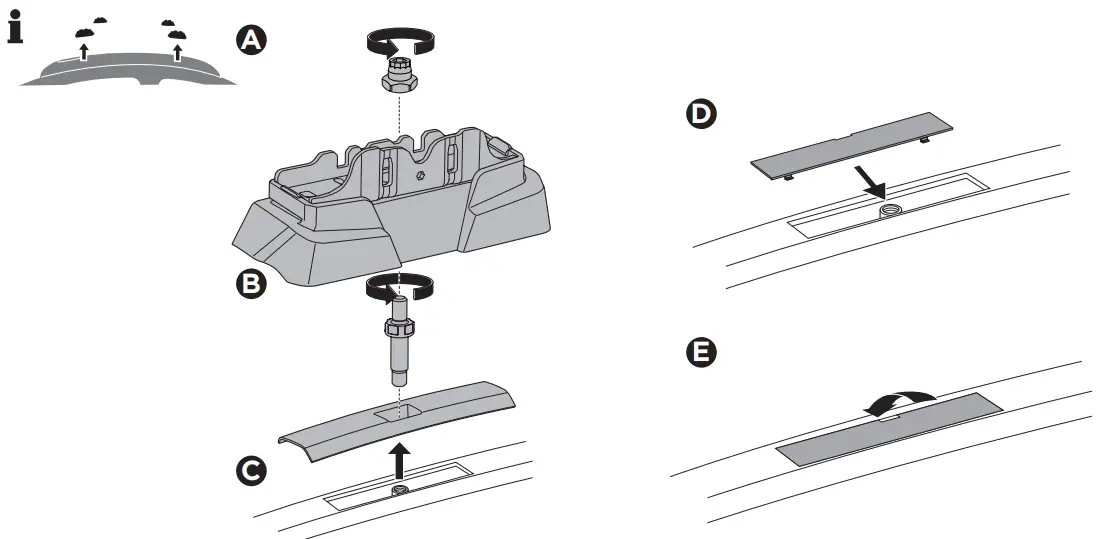 i

A

B

C

D

E