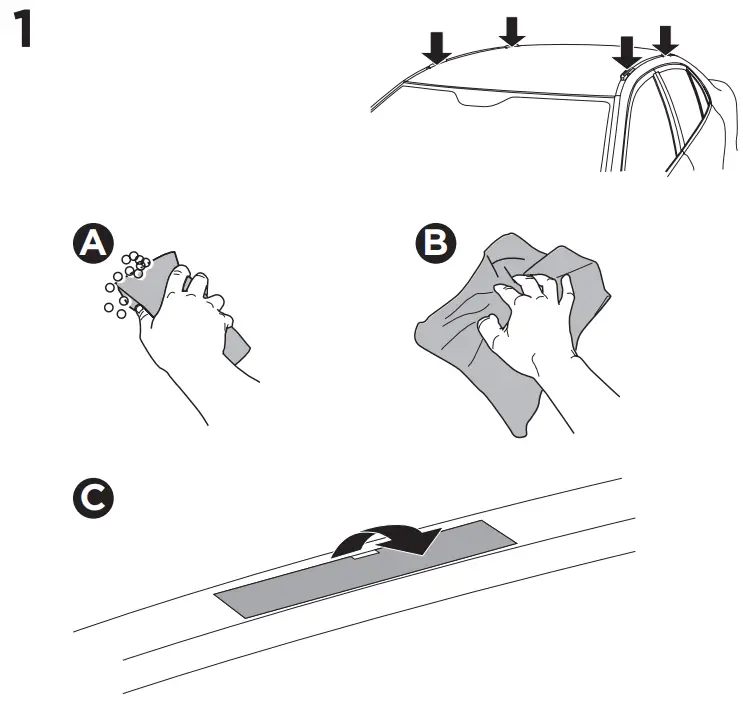 1

A

B

C