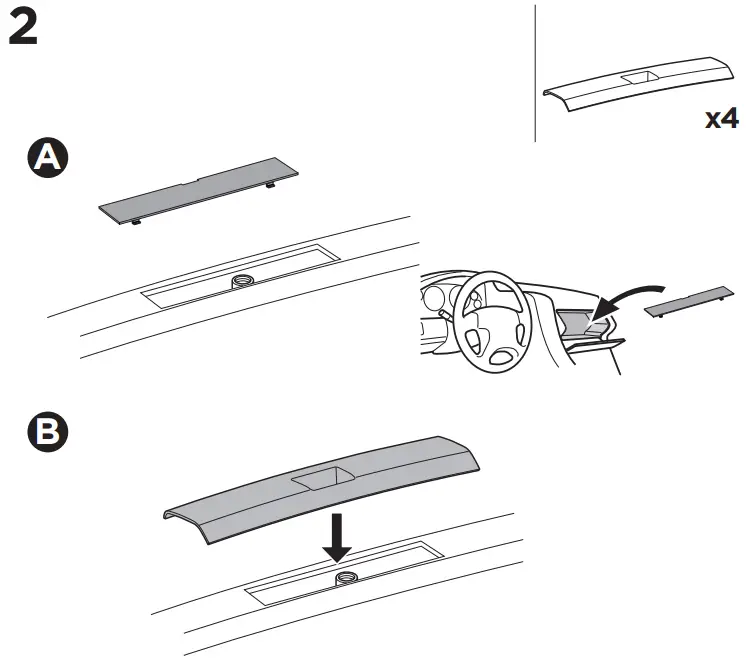 2

x4

A

B