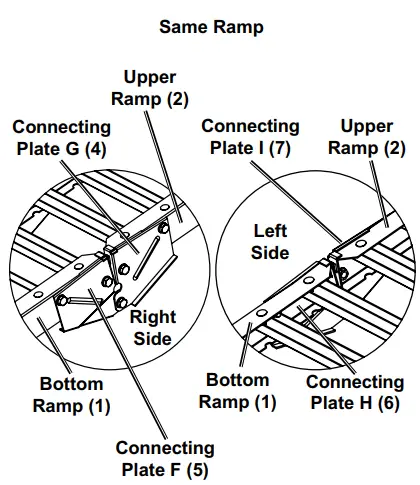 Same Ramp

Upper Ramp (2)

Connecting Plate G (4)

Right Side

Bottom Ramp (1)

Connecting Plate F (5)

Connecting Plate I (7)

Upper Ramp (2)

Left Side

Bottom Ramp (1)

Connecting Plate H (6)