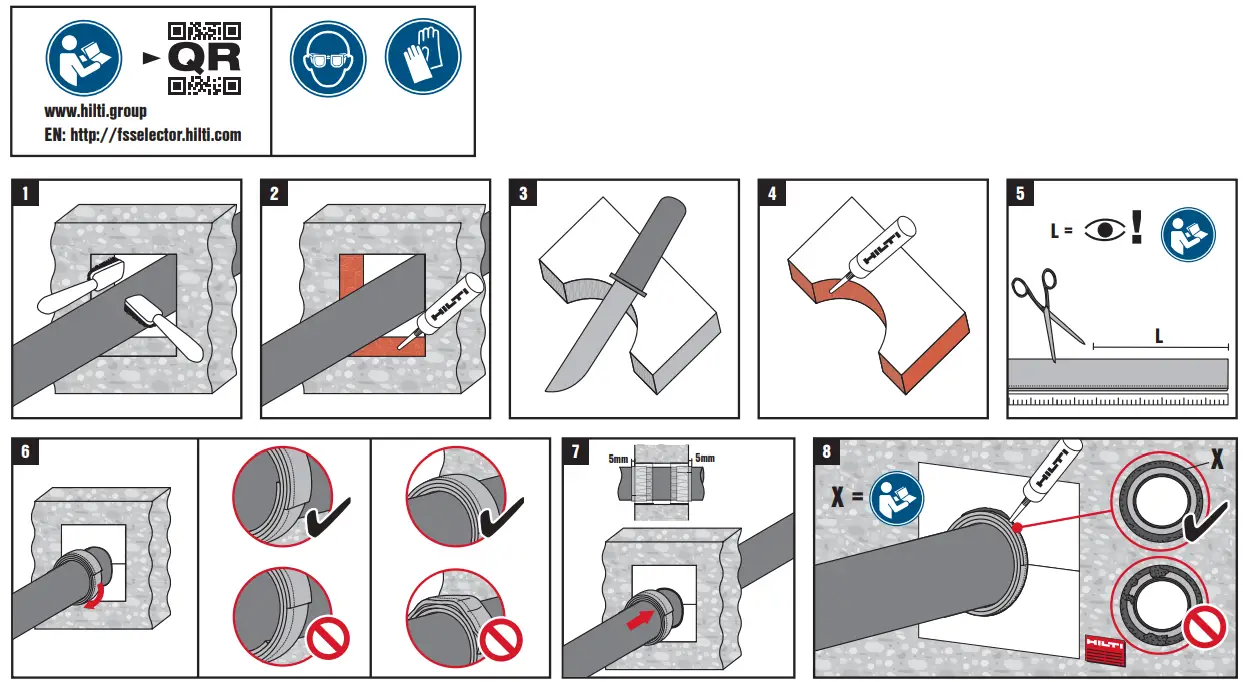 QR

www.hilti.group
EN: http://fsselector.hilti.com

1

2

HILTI

3

4

HILTI

5

L =

L

6

7

5mm

5mm

8

X =

HILTI

X

HILTI