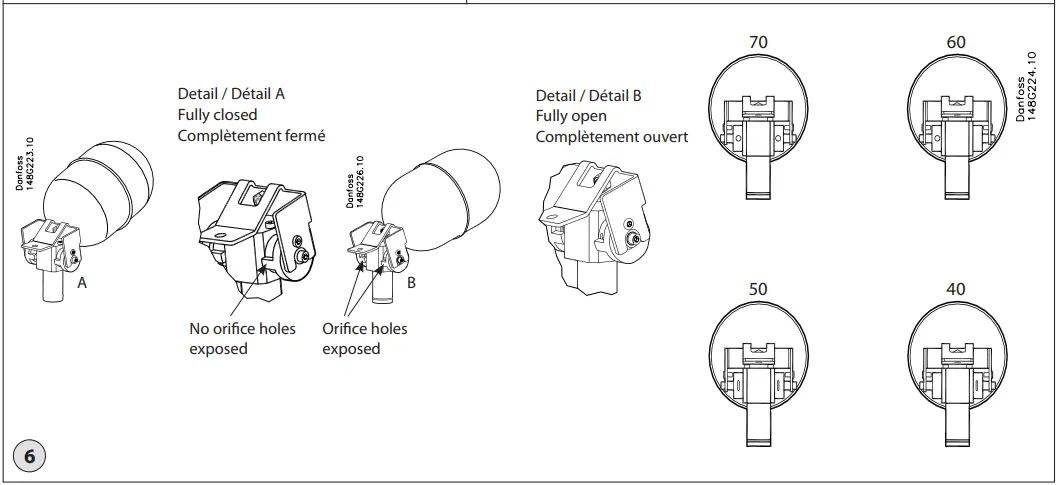 Danfoss
148G223.10

A

Detail / Détail A
Fully closed
Complètement fermé

No orifice holes exposed

Danfoss
148G226.10

B

Orifice holes exposed

Detail / Détail B
Fully open
Complètement ouvert

70

60

Danfoss
148G224.10

50

40

6