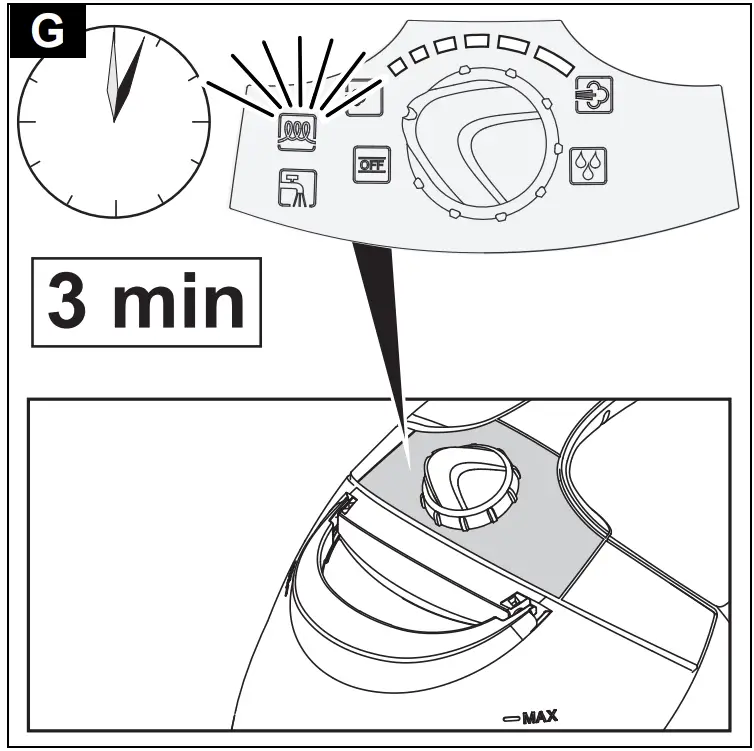 G

OFF

3 min

MAX