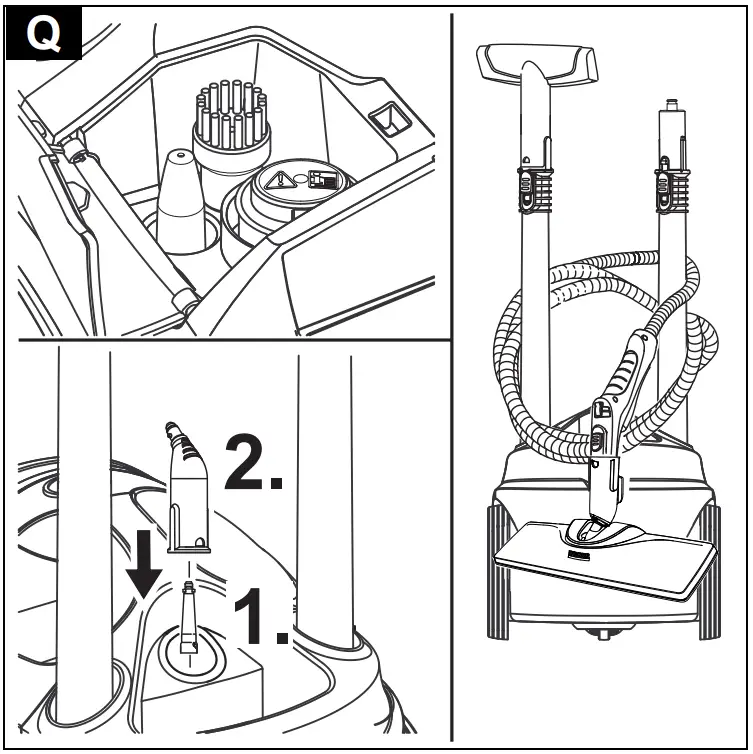 Q

2.

1.