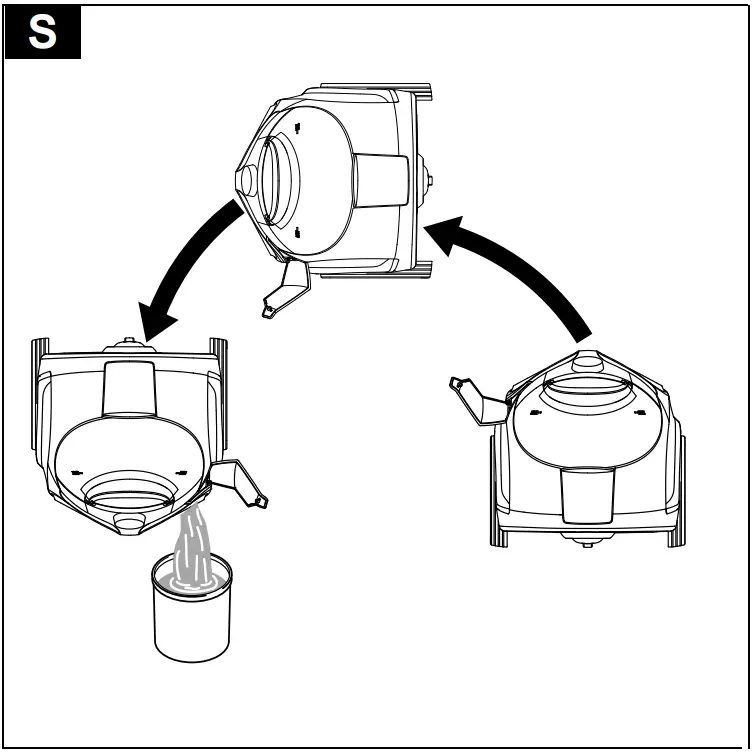 S