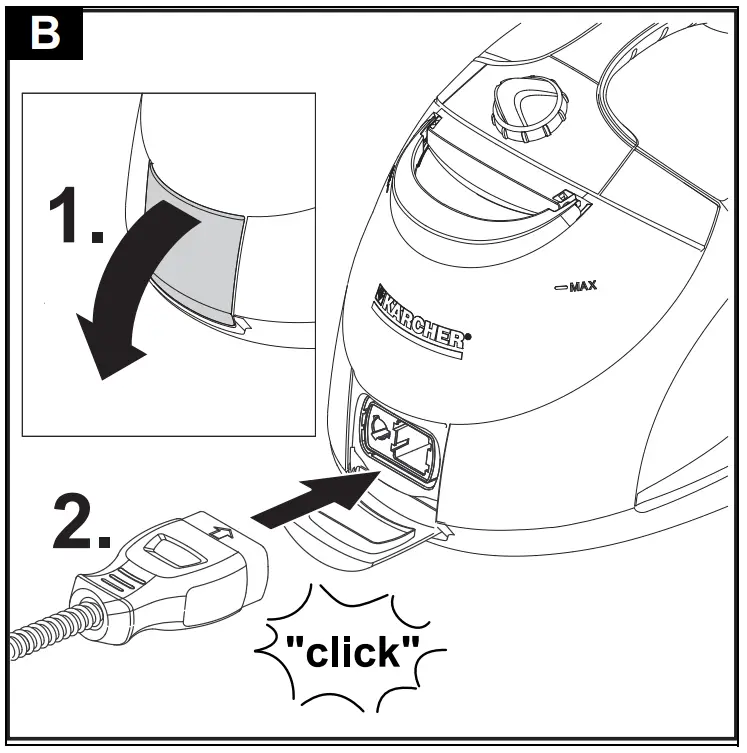 B

1.

MAX

KÄRCHER®

2.

"click"