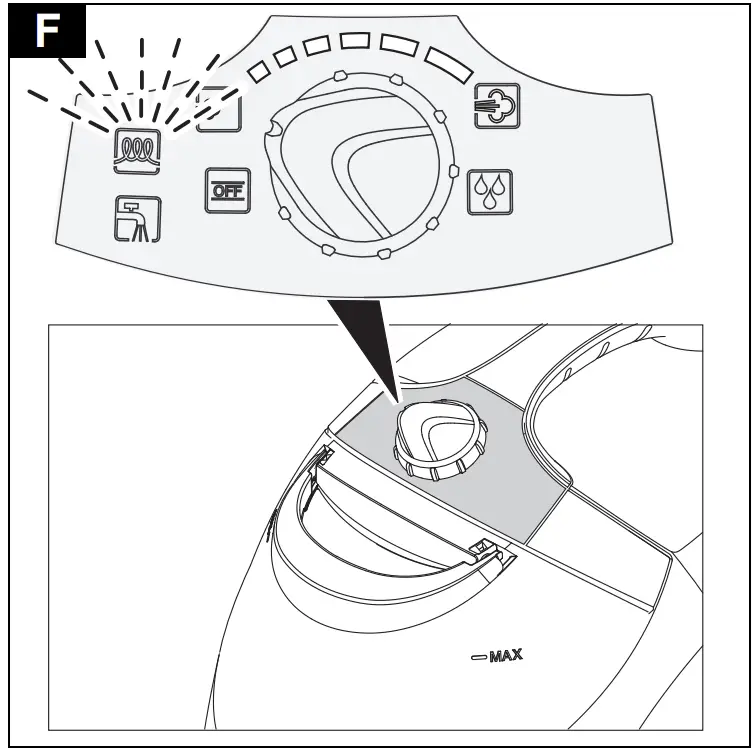 F

OFF

MAX