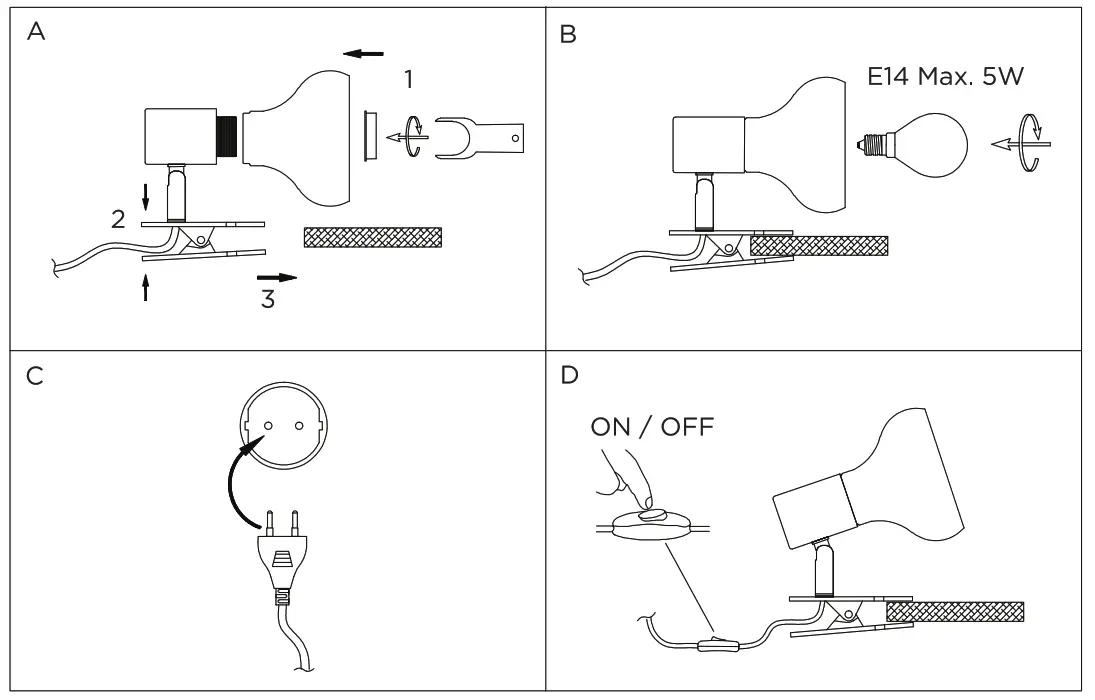 A

1

2

3

B

E14 Max. 5W

C

D

ON / OFF